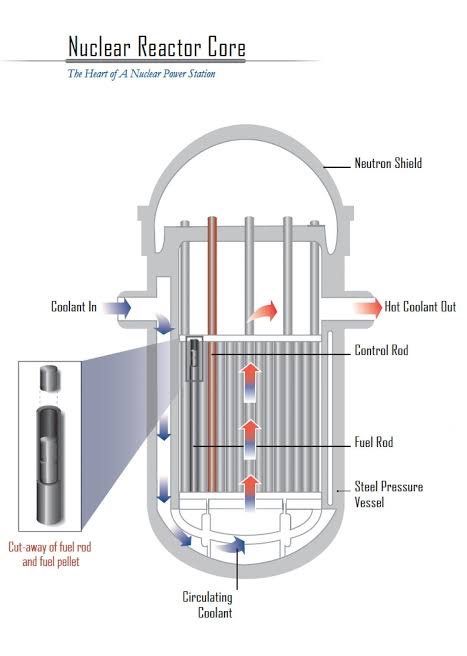 Nuclear Reactor Core

The Heart of A Nuclear Power Station

Neutron Shield

Coolant In

Hot Coolant Out

Control Rod

Fuel Rod

Steel Pressure Vessel

Cut-away of fuel rod and fuel pellet

Circulating Coolant