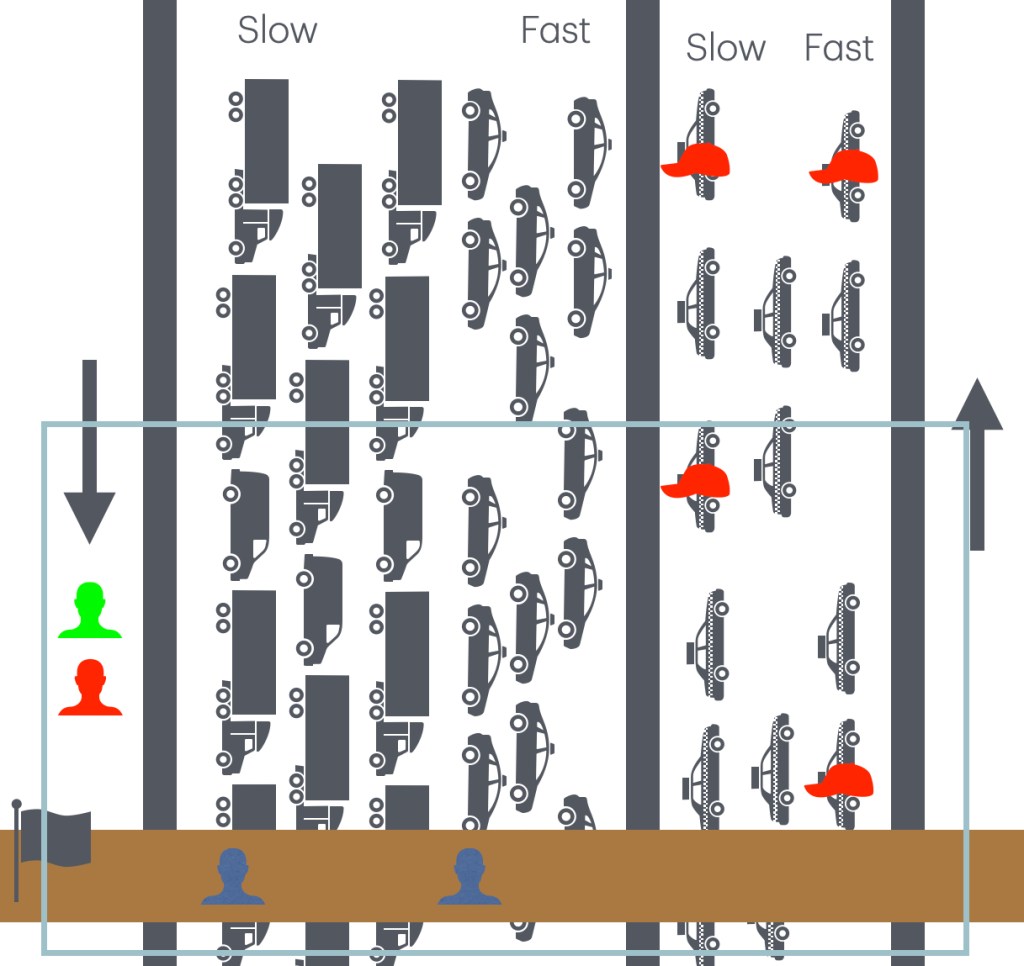 Slow
Fast
Slow
Fast